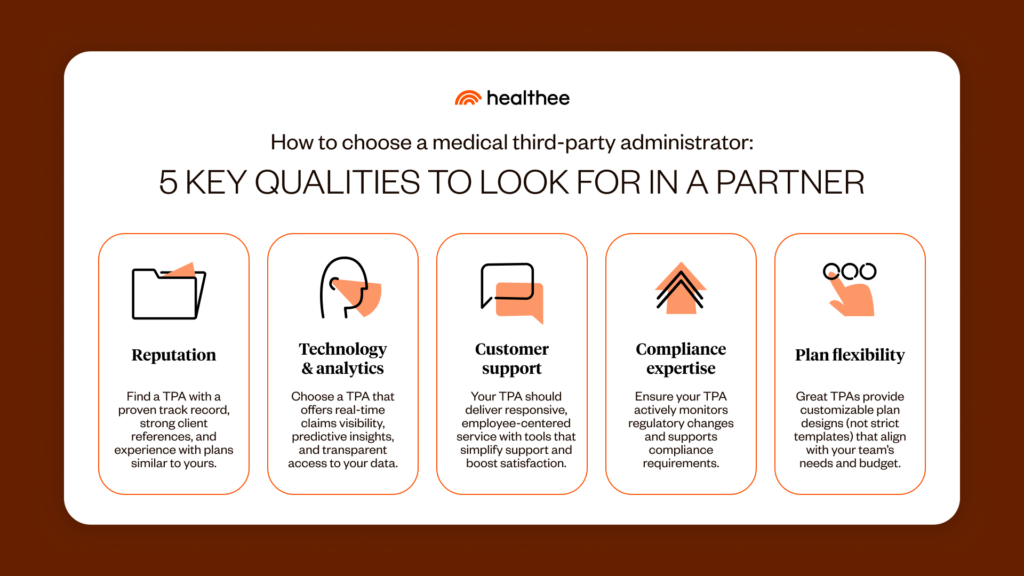 healthee

How to choose a medical third-party administrator:

5 KEY QUALITIES TO LOOK FOR IN A PARTNER

Reputation

Find a TPA with a proven track record, strong client references, and experience with plans similar to yours.

Technology & analytics

Choose a TPA that offers real-time claims visibility, predictive insights, and transparent access to your data.

Customer support

Your TPA should deliver responsive, employee-centered service with tools that simplify support and boost satisfaction.

Compliance expertise

Ensure your TPA actively monitors regulatory changes and supports compliance requirements.

Plan flexibility

Great TPAs provide customizable plan designs (not strict templates) that align with your team's needs and budget.